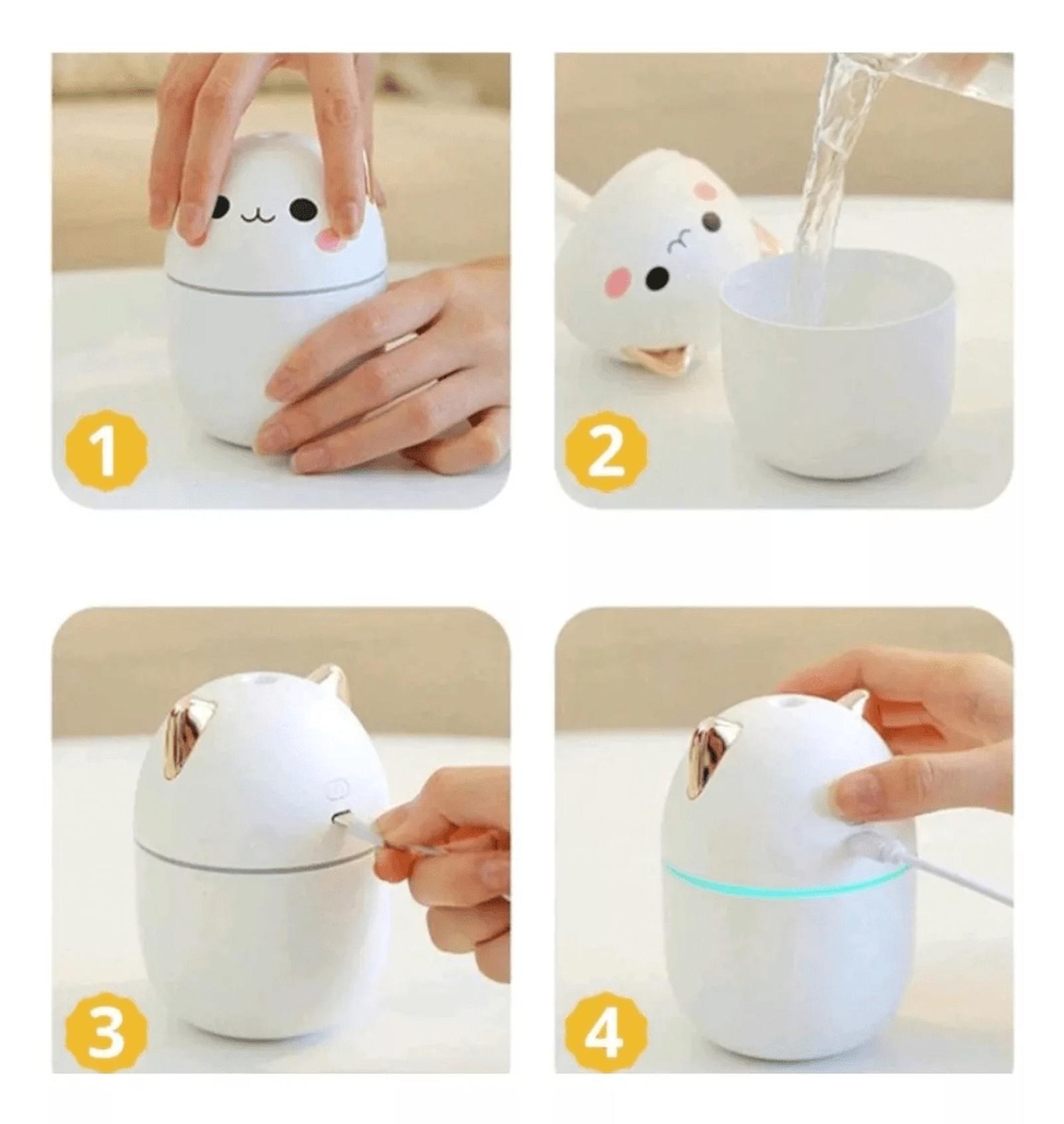 1

2

3

4