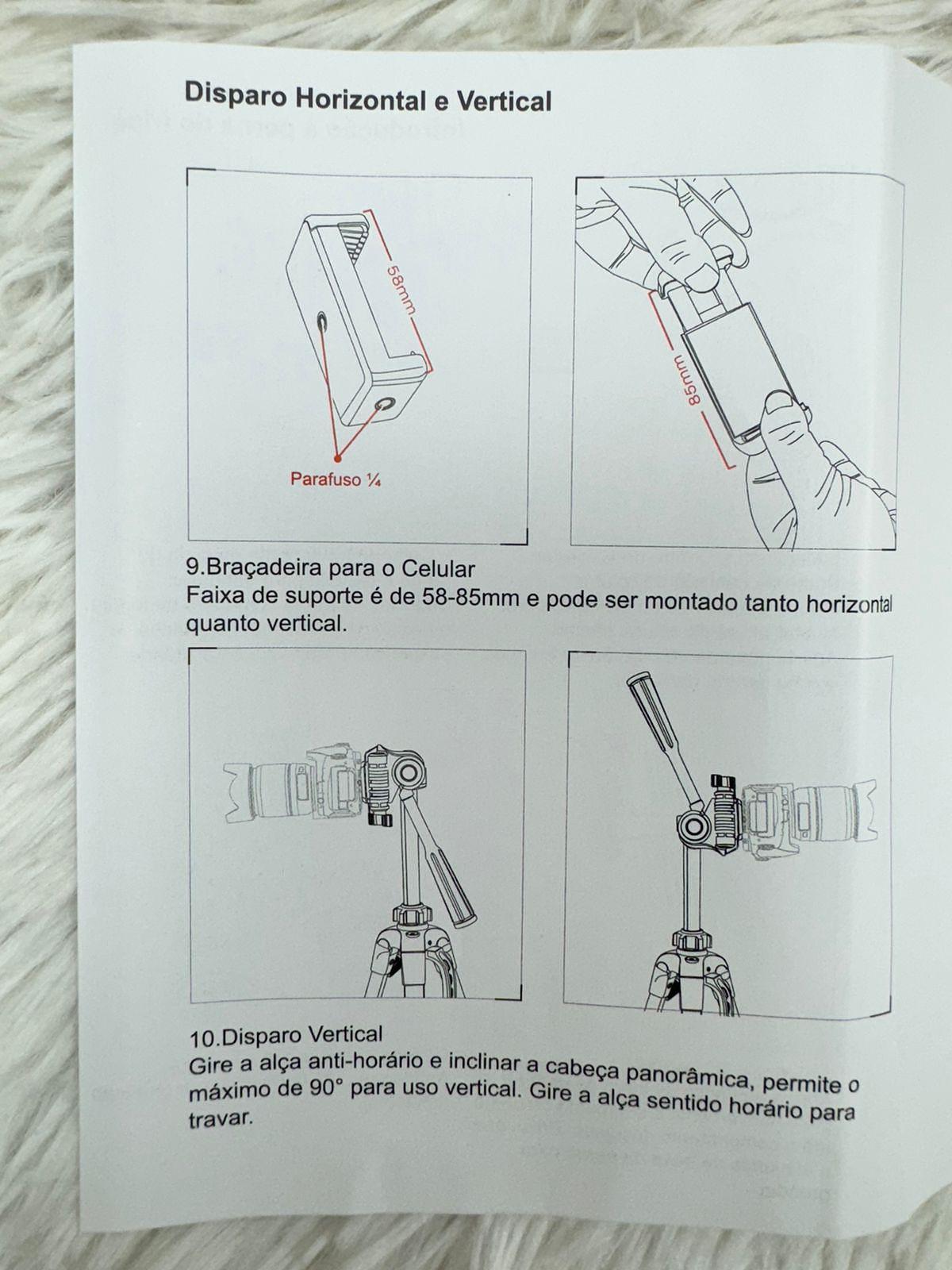 Disparo Horizontal e Vertical

58mm

Parafuso ¼

85mm

9.Braçadeira para o Celular
Faixa de suporte é de 58-85mm e pode ser montado tanto horizontal quanto vertical.

10.Disparo Vertical
Gire a alça anti-horário e inclinar a cabeça panorâmica, permite o máximo de 90° para uso vertical. Gire a alça sentido horário para travar.