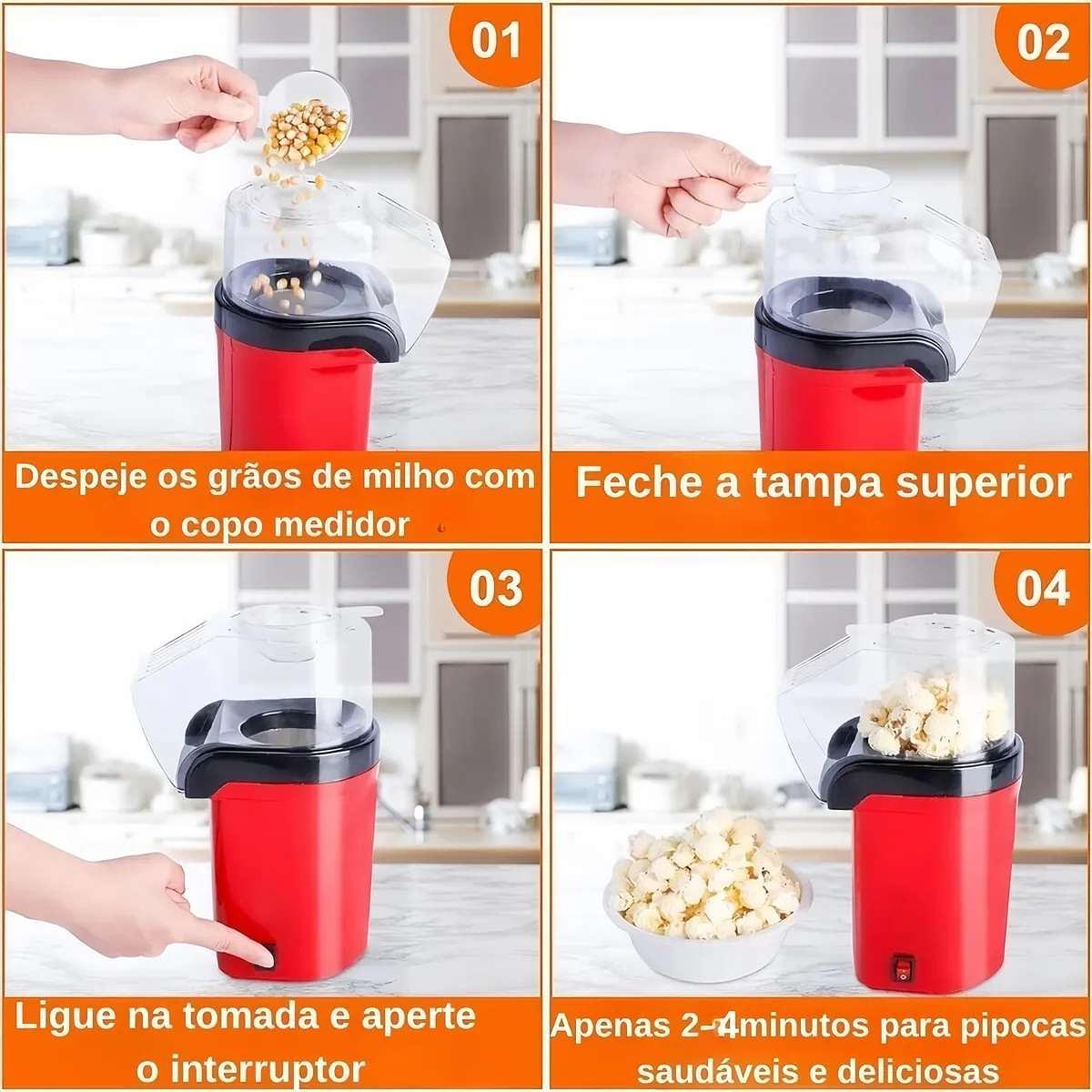 01

Despeje os grãos de milho com o copo medidor

02

Feche a tampa superior

03

Ligue na tomada e aperte o interruptor

04

Apenas 2-4minutos para pipocas saudáveis e deliciosas