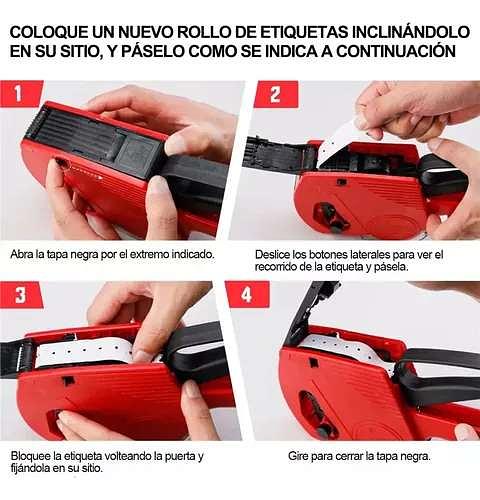 COLOQUE UN NUEVO ROLLO DE ETIQUETAS INCLINÁNDOLO EN SU SITIO, Y PÁSELO COMO SE INDICA A CONTINUACIÓN

1

Abra la tapa negra por el extremo indicado.

2

Deslice los botones laterales para ver el recorrido de la etiqueta y pásela.

3

Bloquee la etiqueta volteando la puerta y fijándola en su sitio.

4

Gire para cerrar la tapa negra.