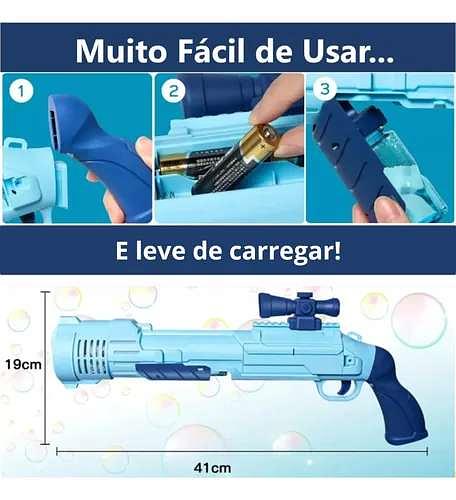 Muito Fácil de Usar...

1

2

3

E leve de carregar!

19cm

41cm