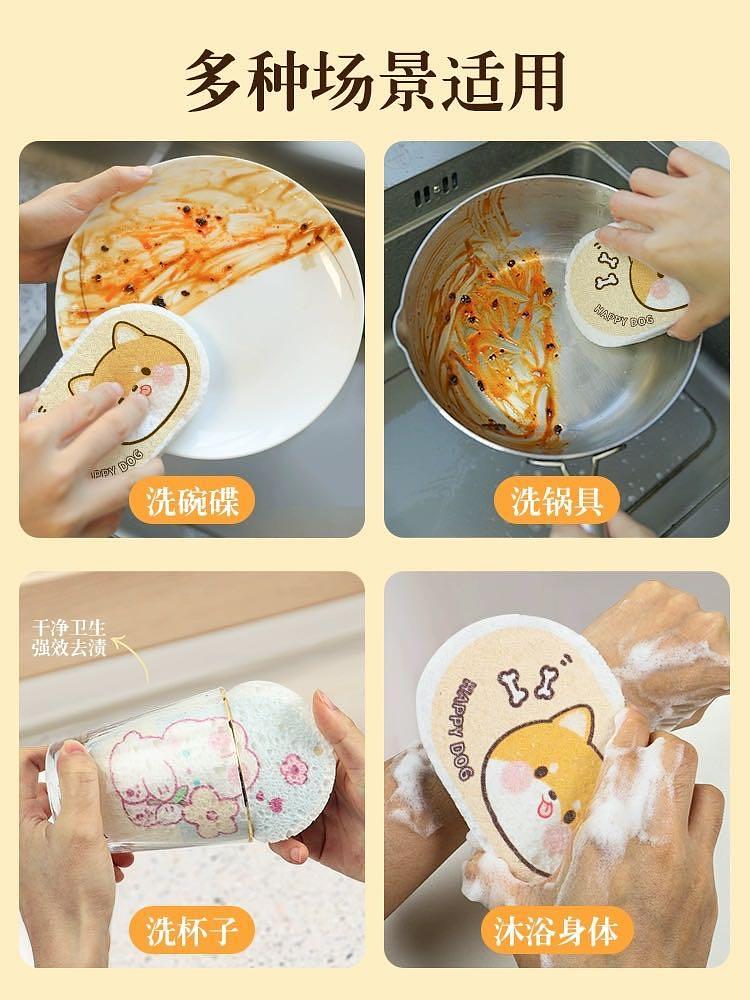 多种场景适用

HAPPY DOG

洗碗碟

HAPPY DOG

洗锅具

干净卫生
强效去渍

洗杯子

HAPPY DOG

沐浴身体