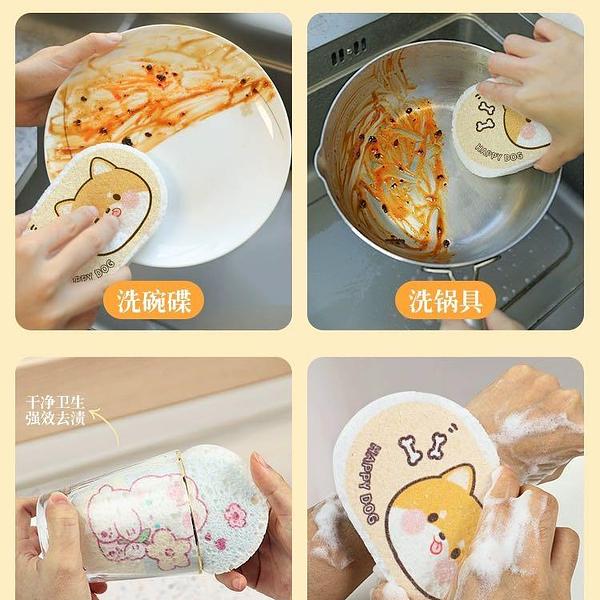 HAPPY DOG

洗碗碟

HAPPY DOG

洗锅具

干净卫生
强效去渍

HAPPY DOG