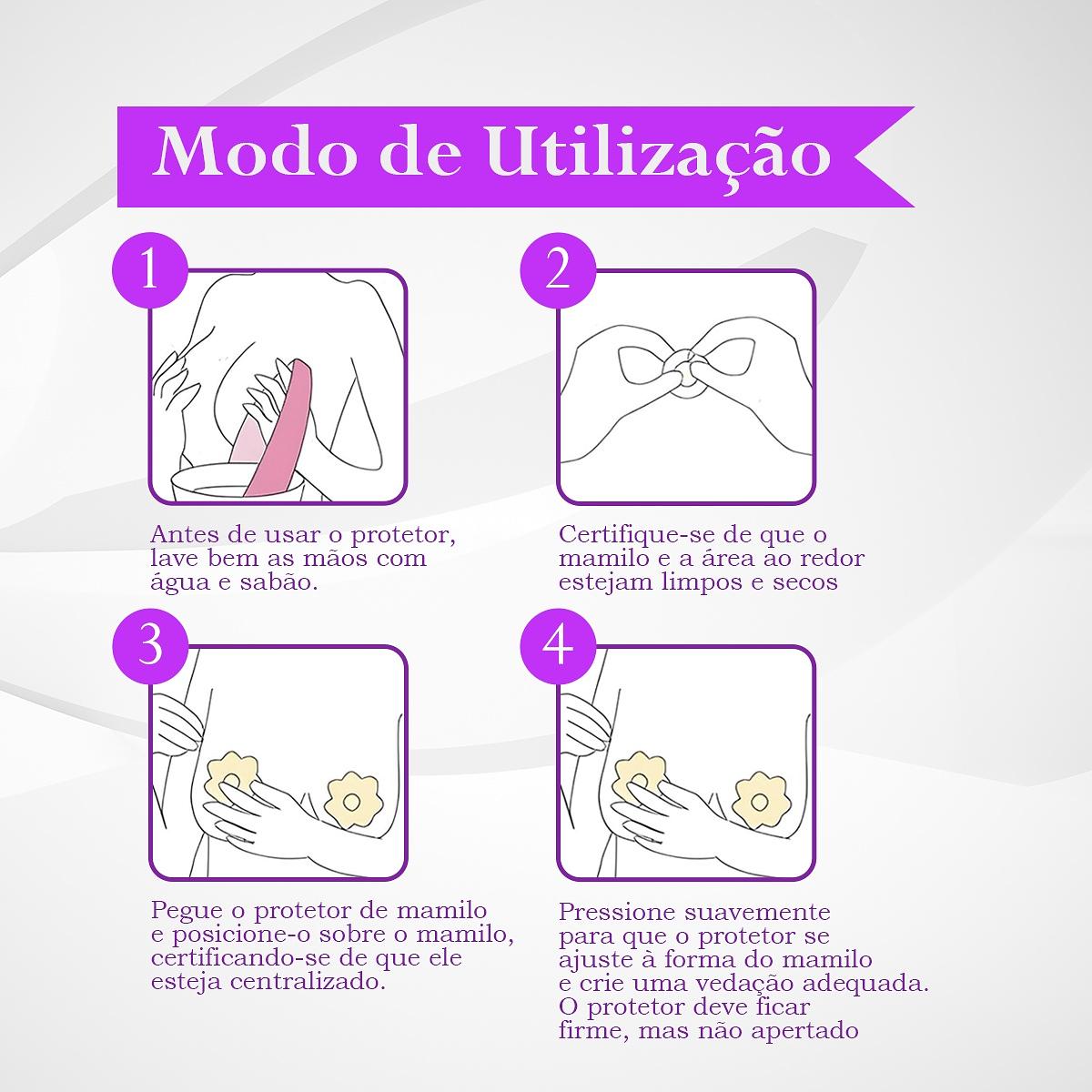 Modo de Utilização

1

Antes de usar o protetor, lave bem as mãos com água e sabão.

2

Certifique-se de que o mamilo e a área ao redor estejam limpos e secos

3

Pegue o protetor de mamilo e posicione-o sobre o mamilo, certificando-se de que ele esteja centralizado.

4

Pressione suavemente para que o protetor se ajuste à forma do mamilo e crie uma vedação adequada. O protetor deve ficar firme, mas não apertado