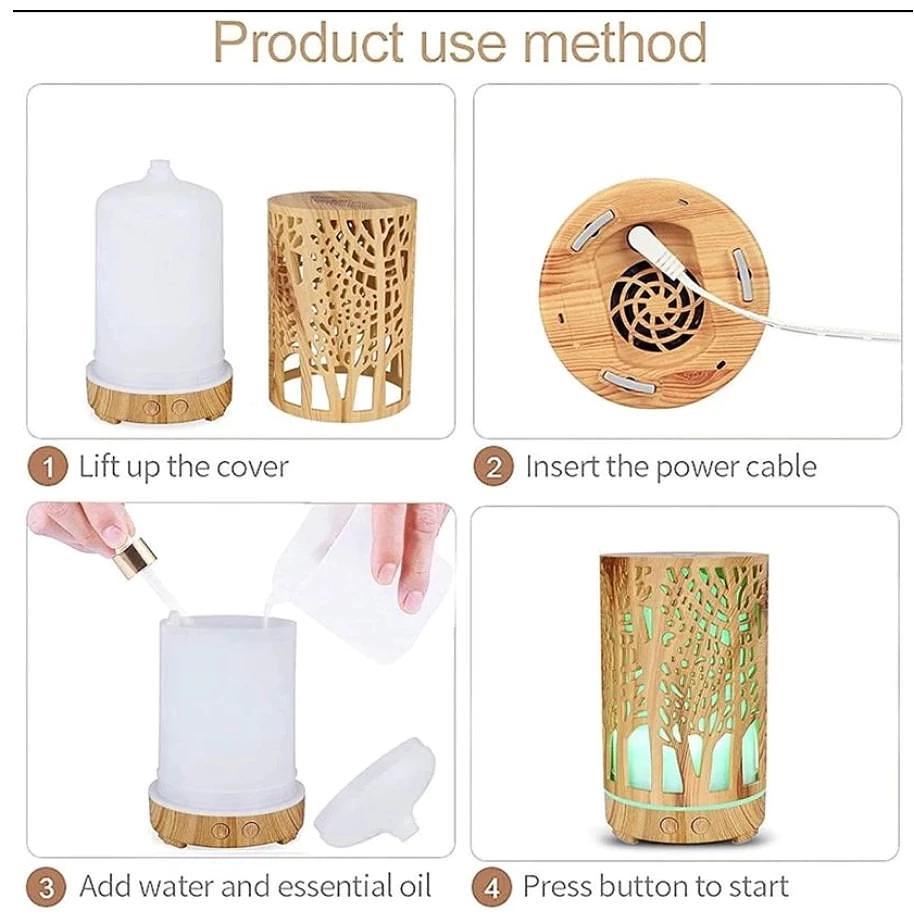 Product use method

1 Lift up the cover

2 Insert the power cable

3 Add water and essential oil

4 Press button to start