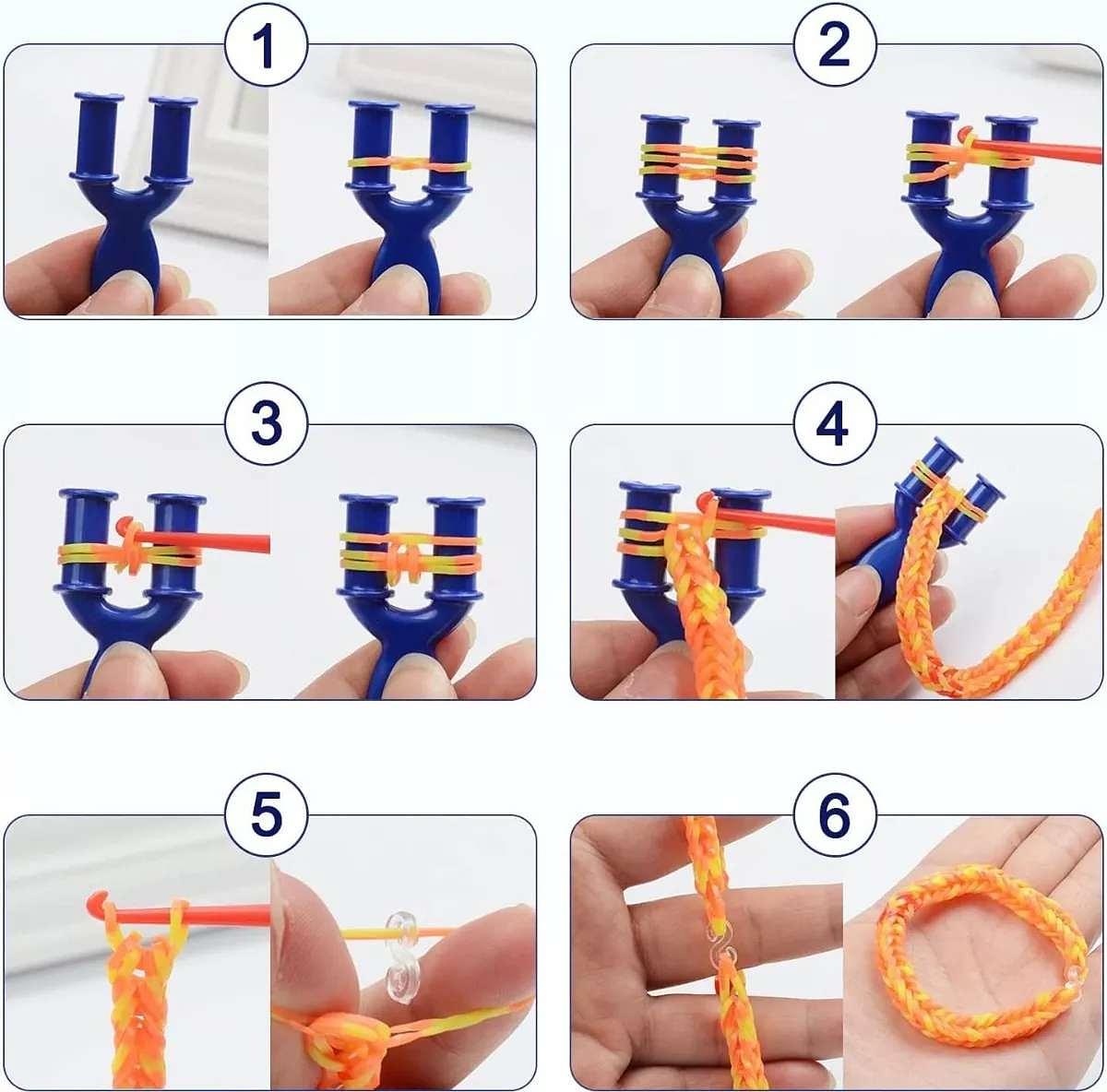 1

2

3

4

5

6